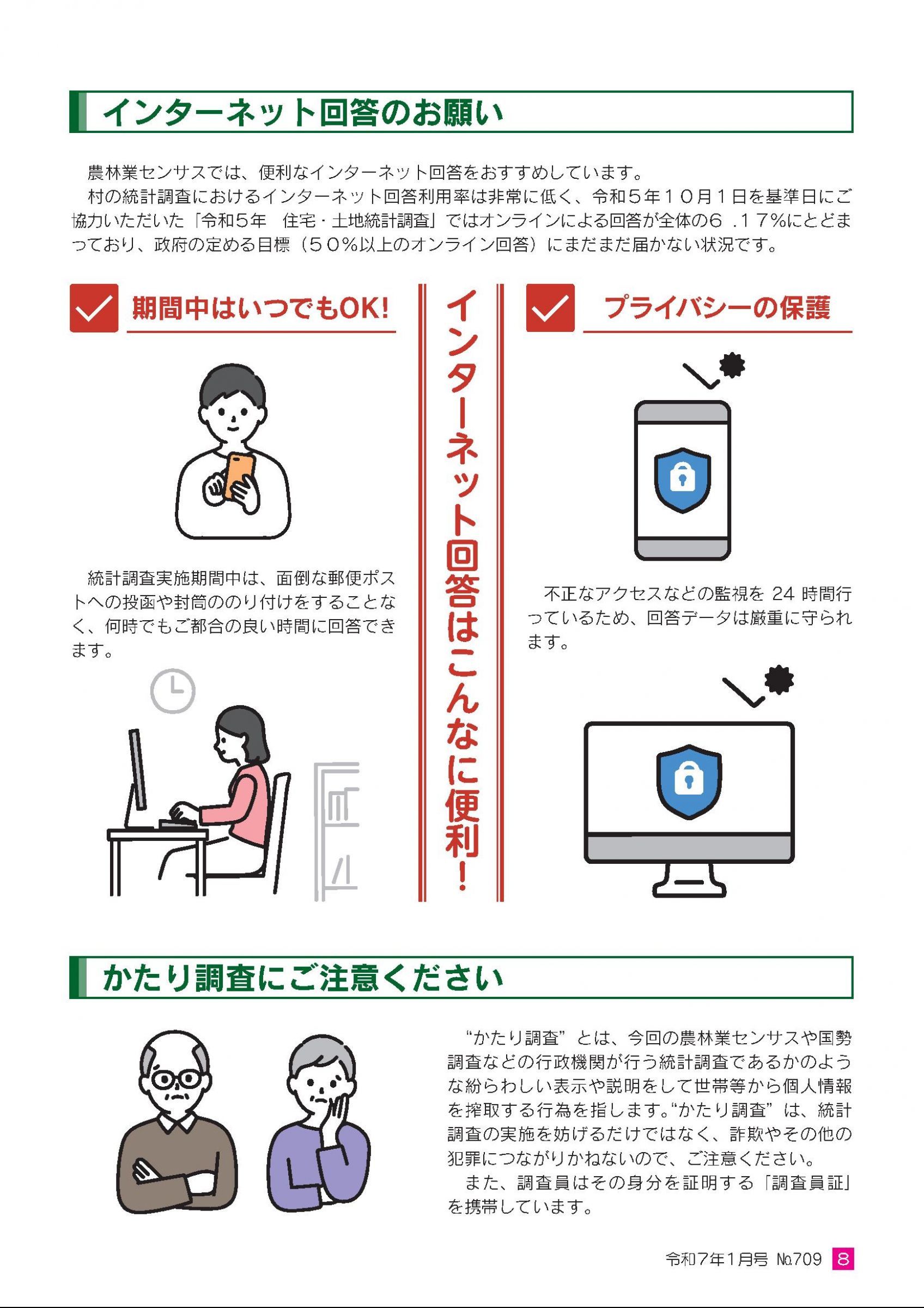 インターネット回答のお願い

農林業センサスでは、便利なインターネット回答をおすすめしています。
村の統計調査におけるインターネット回答利用率は非常に低く、令和５年１０月１日を基準日にご協力いただいた「令和５年　住宅・土地統計調査」ではオンラインによる回答が全体の６．１７%にとどまっており、政府の定める目標（５０%以上のオンライン回答）にまだまだ届かない状況です。

期間中はいつでもOK!

統計調査実施期間中は、面倒な郵便ポストへの投函や封筒ののり付けをすることなく、何時でもご都合の良い時間に回答できます。

インターネット回答はこんなに便利！

プライバシーの保護

不正なアクセスなどの監視を 24 時間行っているため、回答データは厳重に守られます。

かたり調査にご注意ください

“かたり調査”とは、今回の農林業センサスや国勢調査などの行政機関が行う統計調査であるかのような紛らわしい表示や説明をして世帯等から個人情報を搾取する行為を指します。“かたり調査”は、統計調査の実施を妨げるだけではなく、詐欺やその他の犯罪につながりかねないので、ご注意ください。
また、調査員はその身分を証明する「調査員証」を携帯しています。

令和7年1月号 №709 8